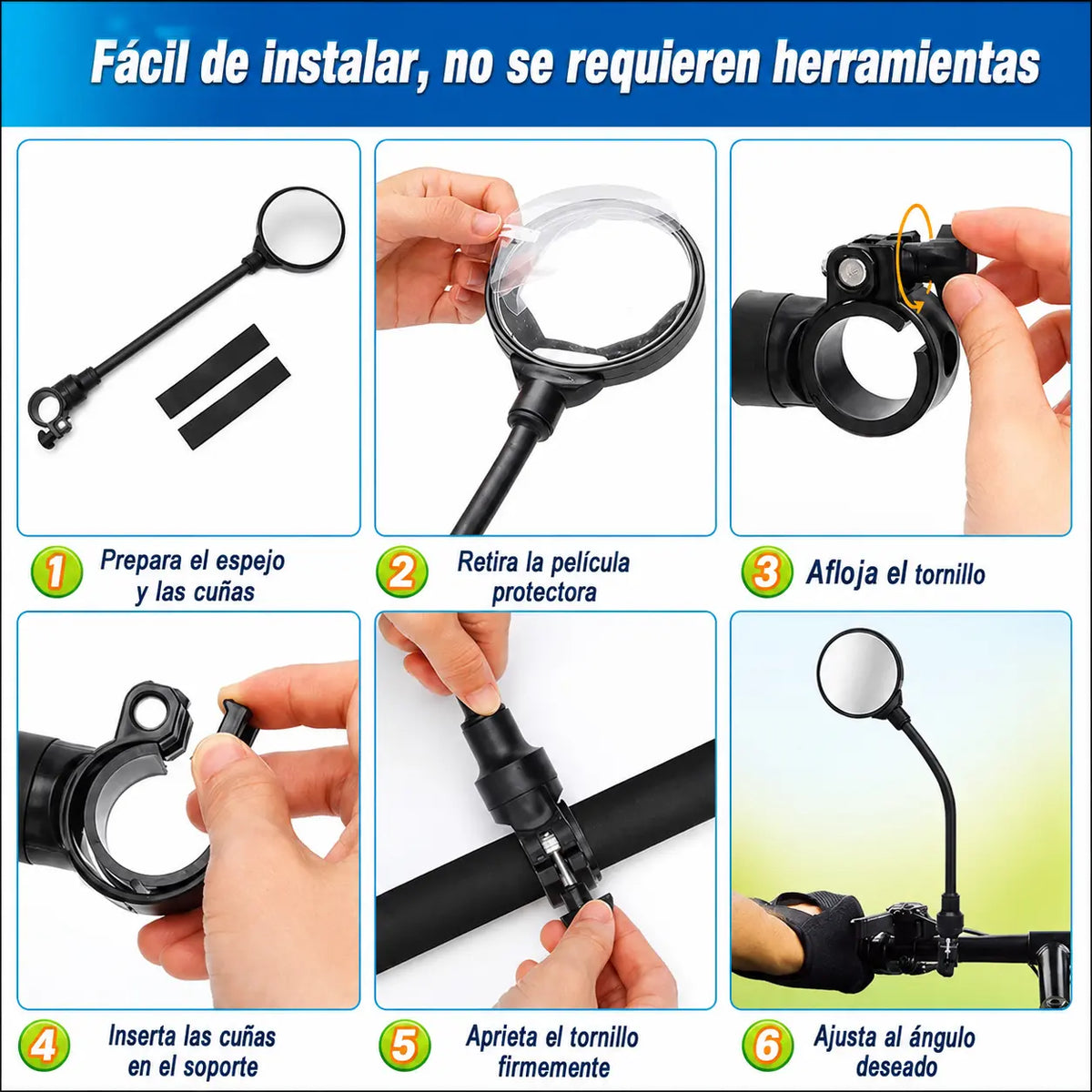 Fácil de instalar, no se requieren herramientas

1 Prepara el espejo y las cuñas

2 Retira la película protectora

3 Afloja el tornillo

4 Inserta las cuñas en el soporte

5 Aprieta el tornillo firmemente

6 Ajusta al ángulo deseado